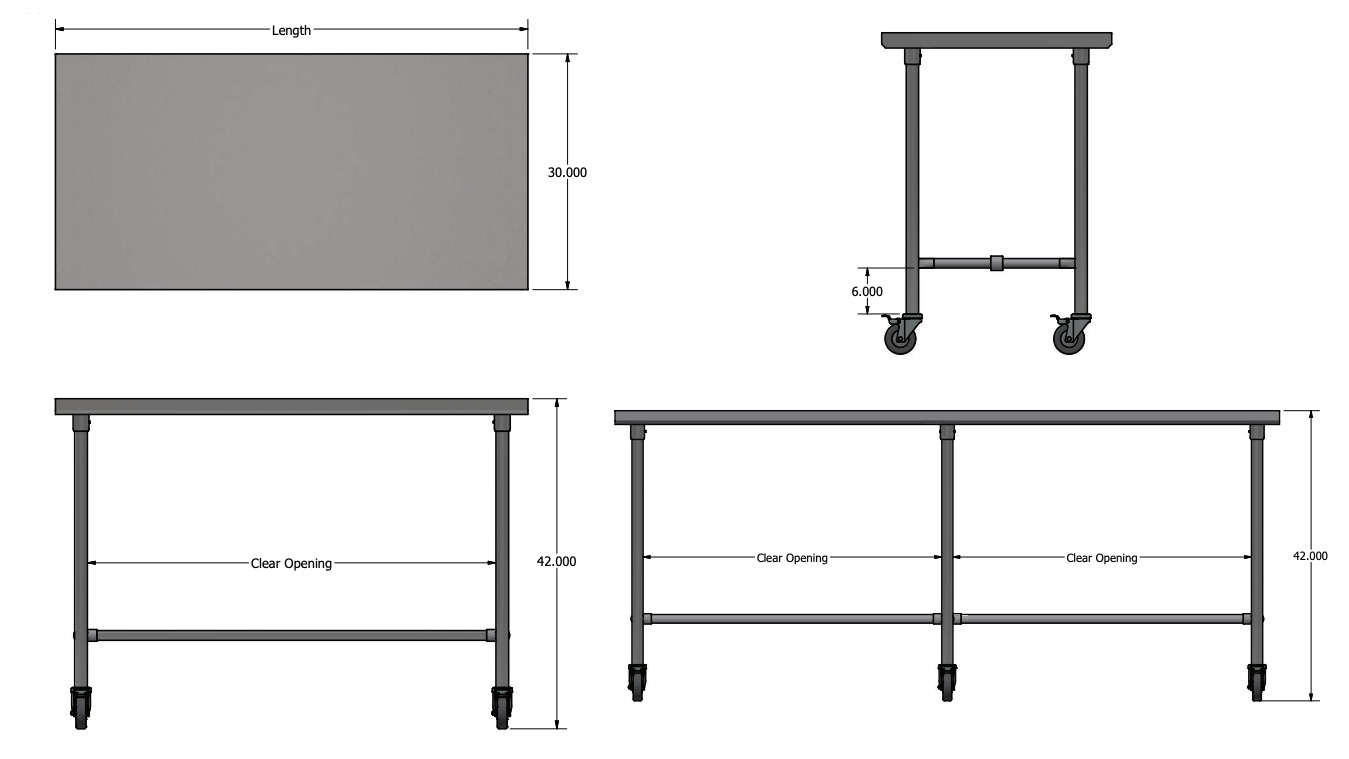 Length

30.000

6.000

Clear Opening

42.000

Clear Opening

Clear Opening

42.000